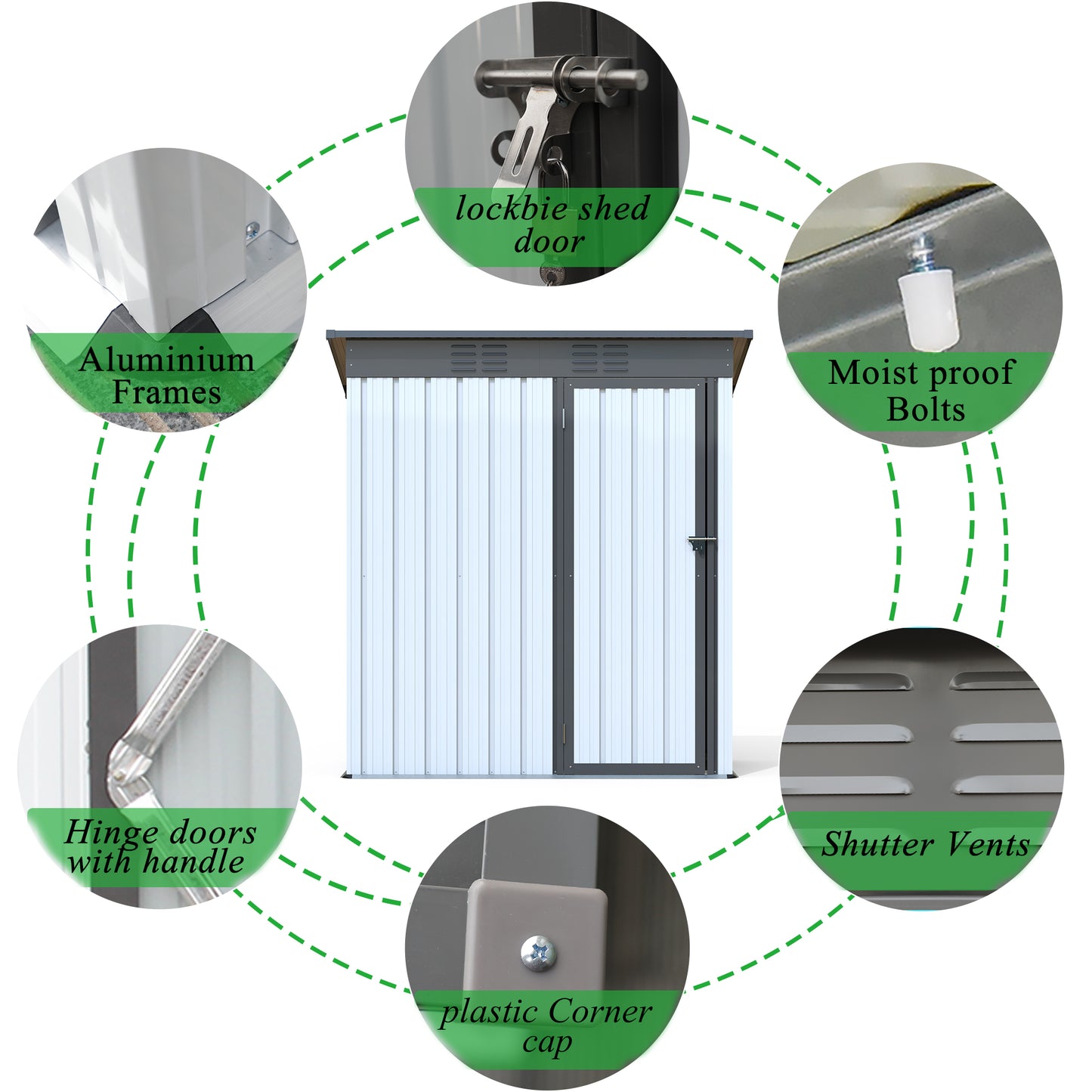 lockbie shed door

Aluminium Frames

Moist proof Bolts

Hinge doors with handle

Shutter Vents

plastic Corner cap